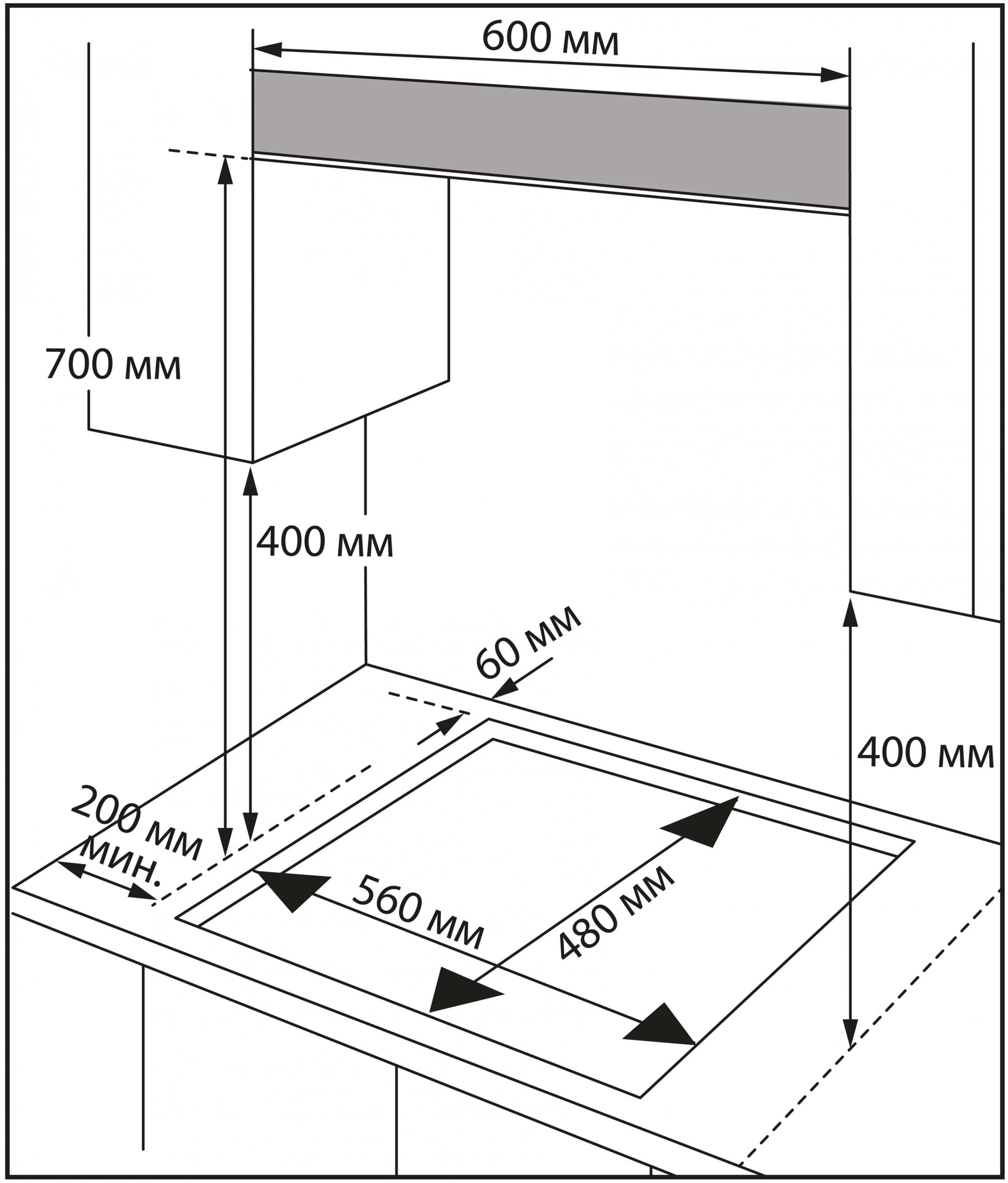 600 мм

700 мм

400 мм

60 мм

400 мм

200 мм
мин.

560 мм

480 мм