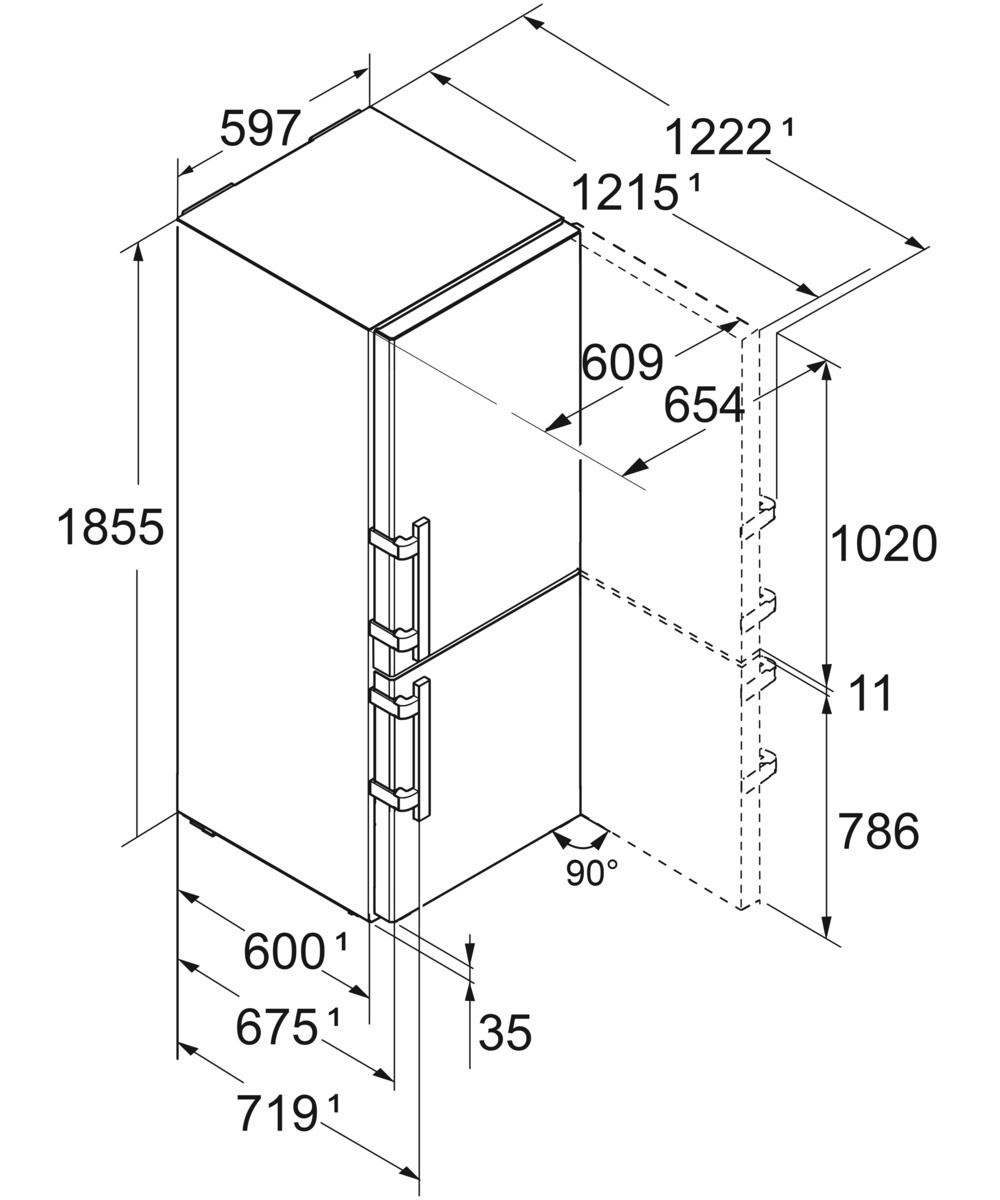 597

1222 ¹

1215 ¹

609

654

1855

1020

11

786

90°

600 ¹

675 ¹

35

719 ¹