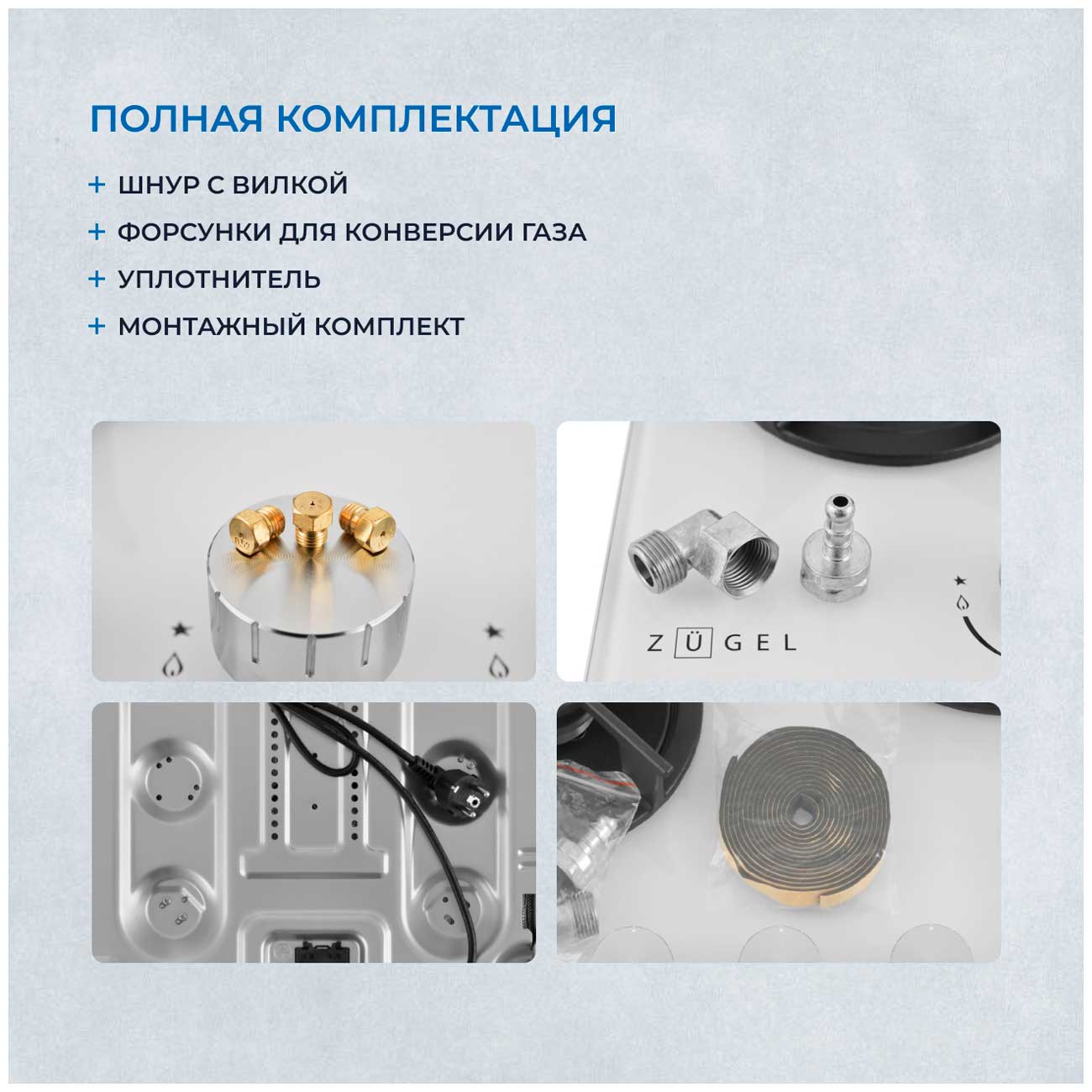 ПОЛНАЯ КОМПЛЕКТАЦИЯ

+ ШНУР С ВИЛКОЙ

+ ФОРСУНКИ ДЛЯ КОНВЕРСИИ ГАЗА

+ УПЛОТНИТЕЛЬ

+ МОНТАЖНЫЙ КОМПЛЕКТ

ZÜGEL