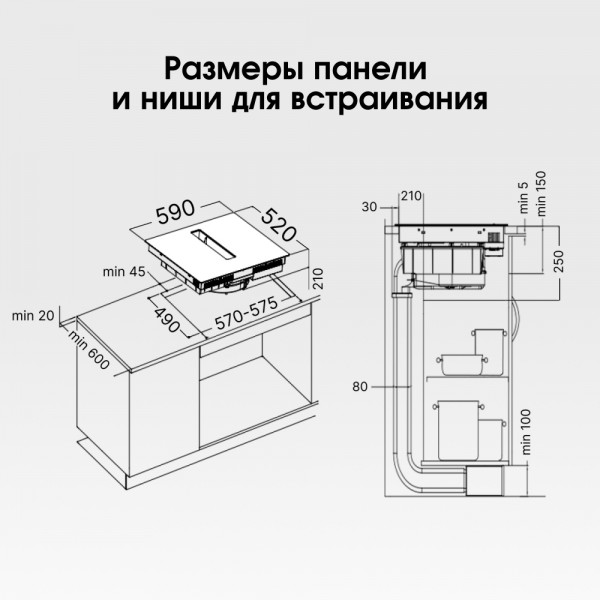 Размеры панели
и ниши для встраивания

590

520

min 45

210

490

570-575

min 20

min 600

30

210

min 5

min 150

250

80

min 100