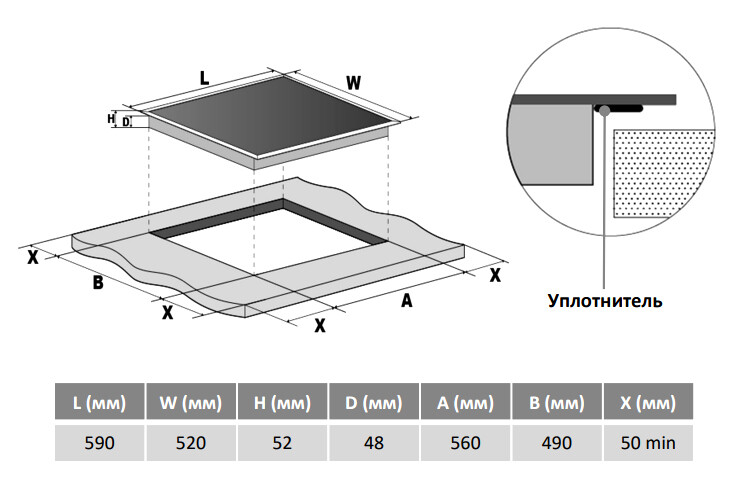 L

W

H

D

X

B

X

X

A

X

Уплотнитель

| L (мм) | W (мм) | H (мм) | D (мм) | A (мм) | B (мм) | X (мм) |
|---|---|---|---|---|---|---|
| 590 | 520 | 52 | 48 | 560 | 490 | 50 min |