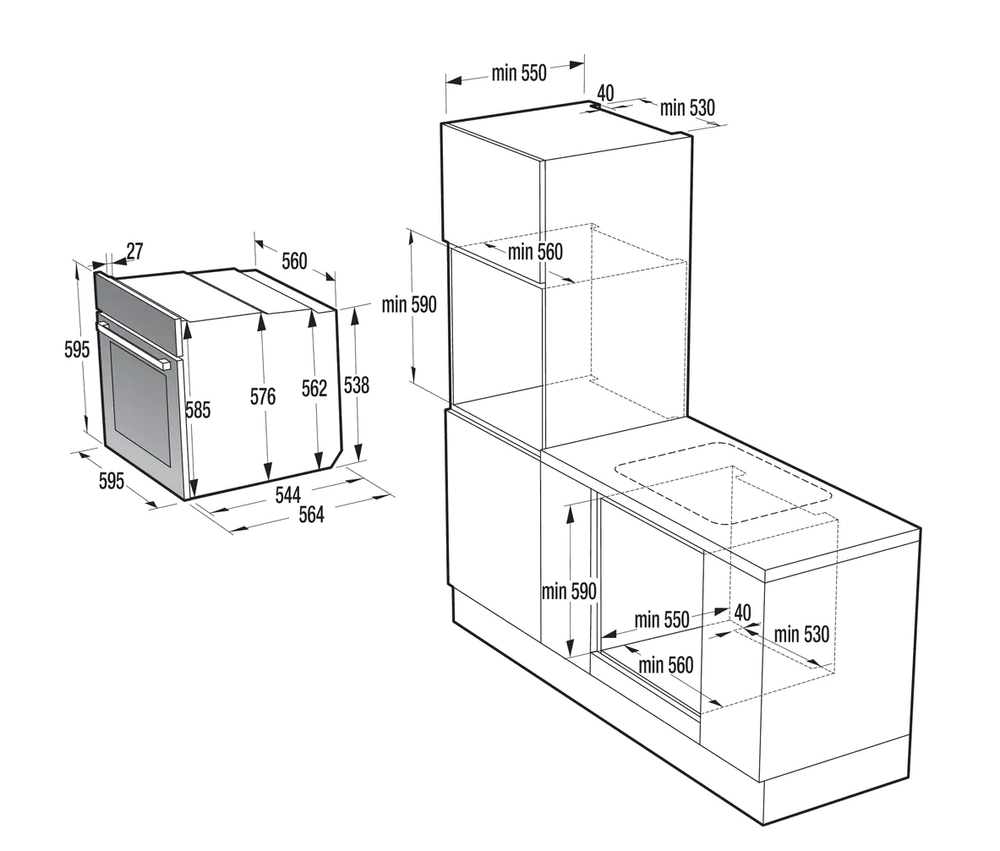 27
560
595
585
576
562
538
595
544
564
min 550
40
min 530
min 560
min 590
min 590
min 550
40
min 530
min 560