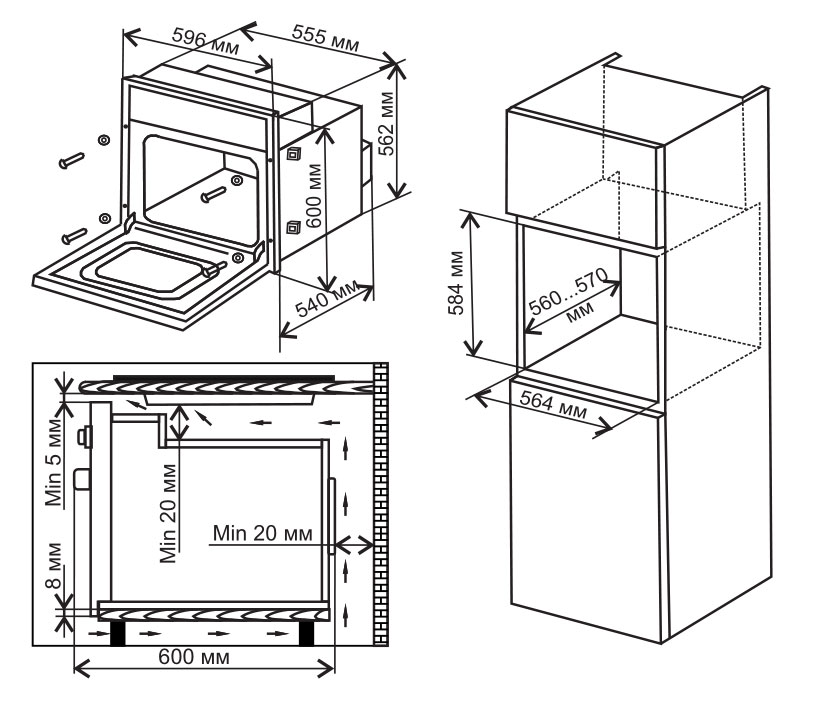 596 мм
555 мм
562 мм
600 мм
540 мм
584 мм
560...570 мм
564 мм
Min 5 мм
Min 20 мм
Min 20 мм
8 мм
600 мм