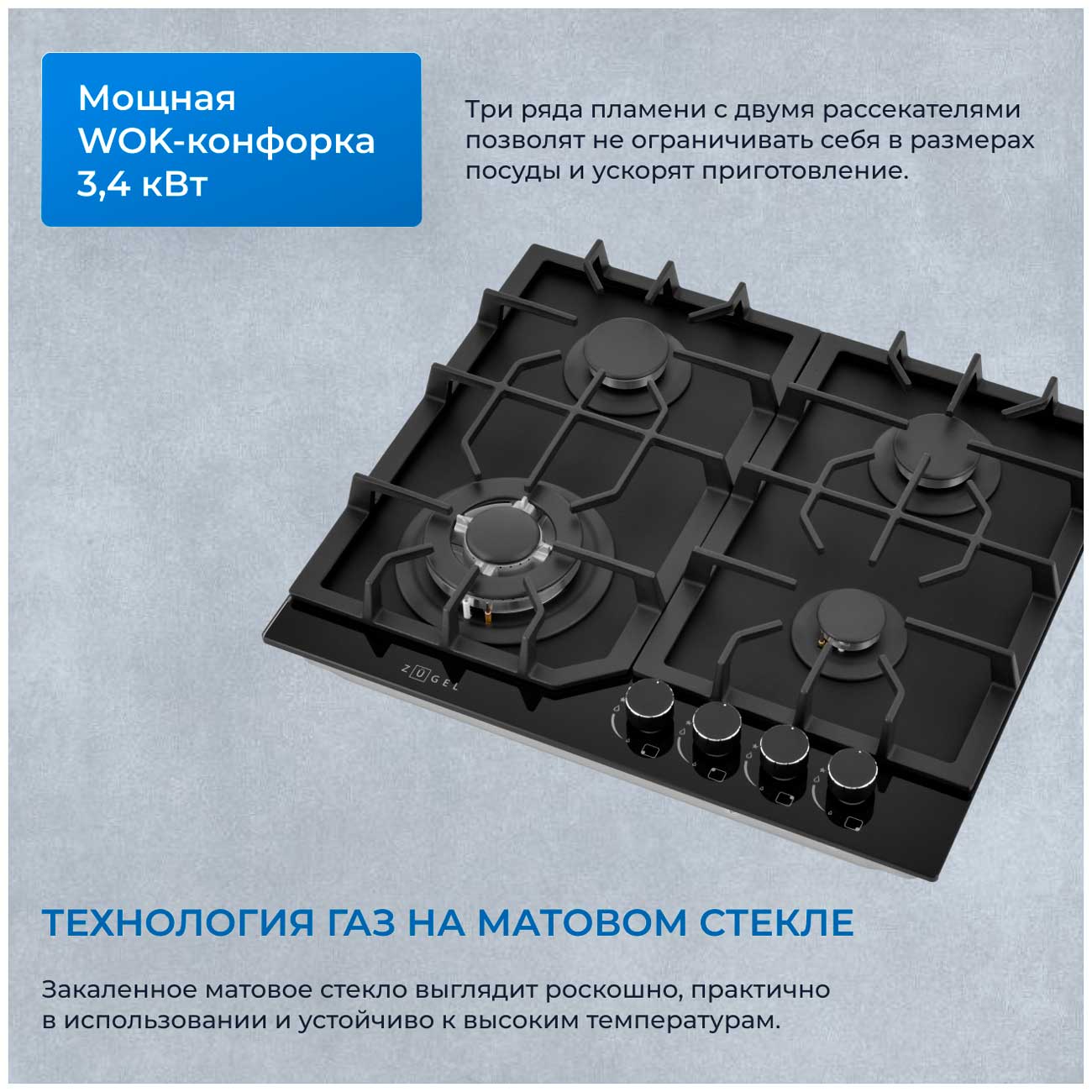 Мощная WOK-конфорка 3,4 кВт

Три ряда пламени с двумя рассекателями позволят не ограничивать себя в размерах посуды и ускорят приготовление.

ZÜGEL

ТЕХНОЛОГИЯ ГАЗ НА МАТОВОМ СТЕКЛЕ

Закаленное матовое стекло выглядит роскошно, практично в использовании и устойчиво к высоким температурам.