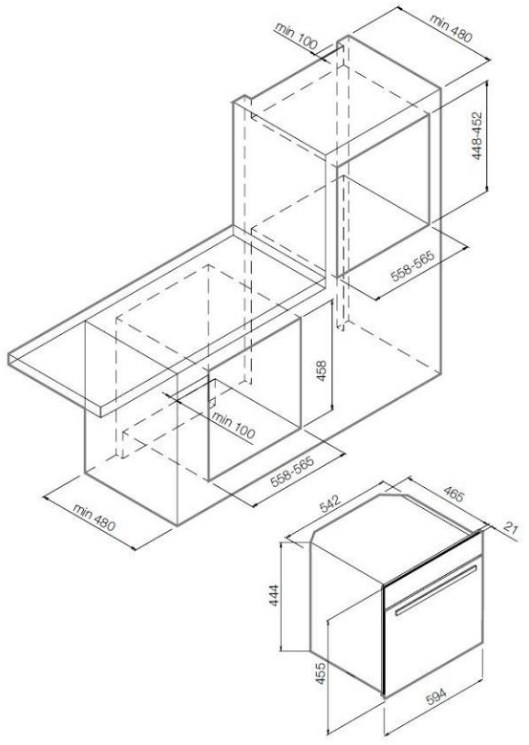 min 100
min 480
448-452
558-565
458
min 100
558-565
min 480
542
465
21
444
455
594