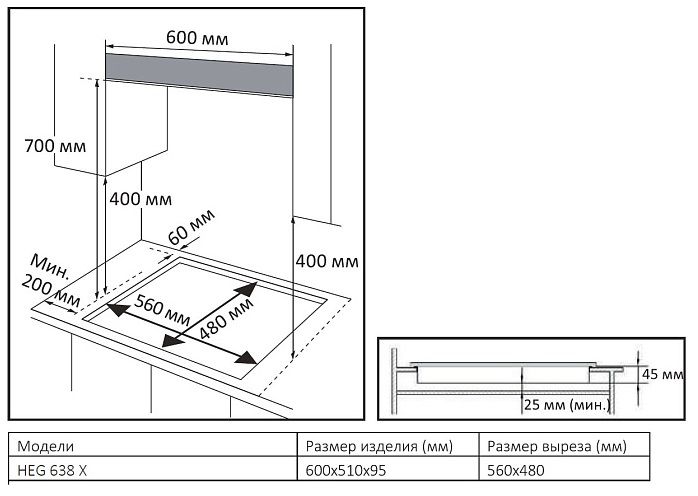 600 мм

700 мм

400 мм

60 мм

Мин. 200 мм

560 мм

480 мм

400 мм

45 мм

25 мм (мин.)

| Модели | Размер изделия (мм) | Размер выреза (мм) |
|---|---|---|
| HEG 638 X | 600x510x95 | 560x480 |