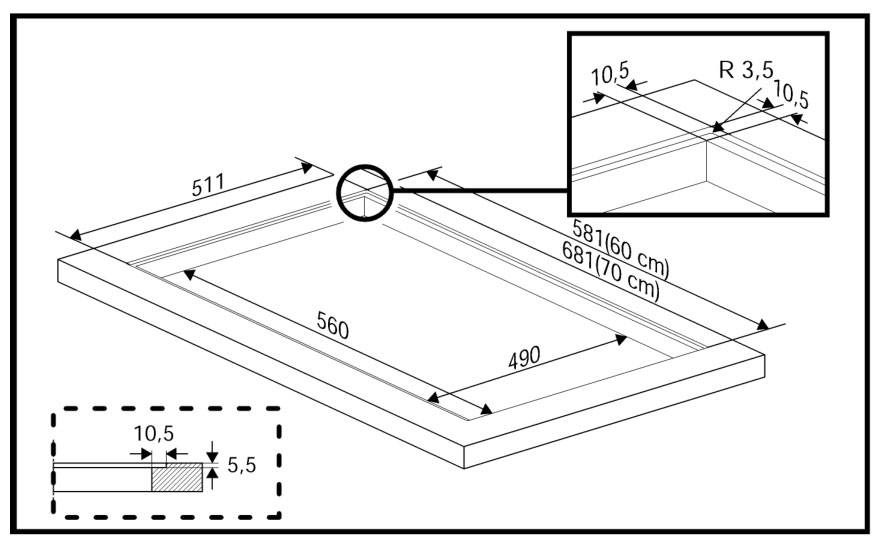 10,5
R 3,5
10,5
511
581(60 cm)
681(70 cm)
560
490
10,5
5,5