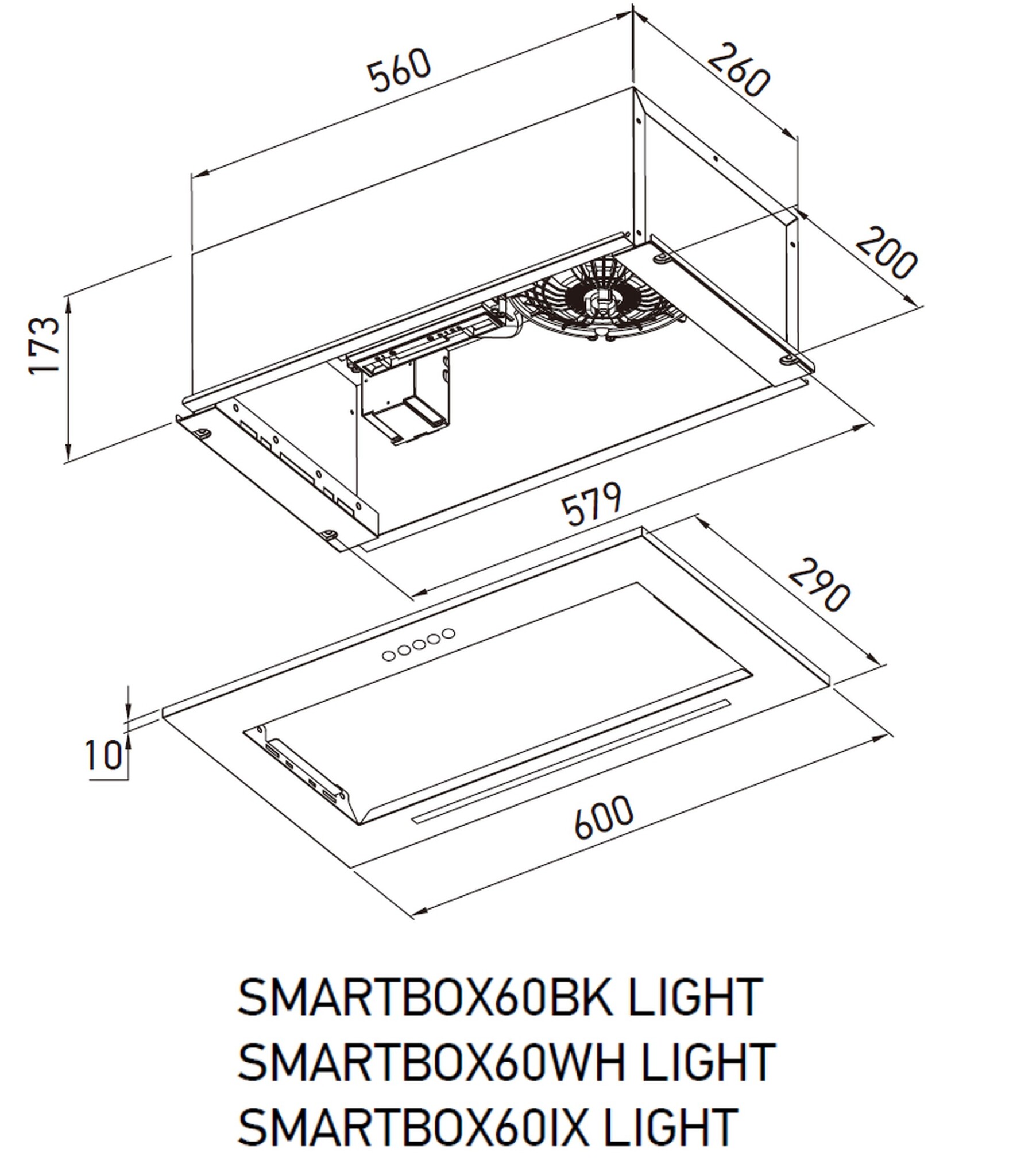 560
260
200
173
579
290
10
600

SMARTBOX60BK LIGHT
SMARTBOX60WH LIGHT
SMARTBOX60IX LIGHT