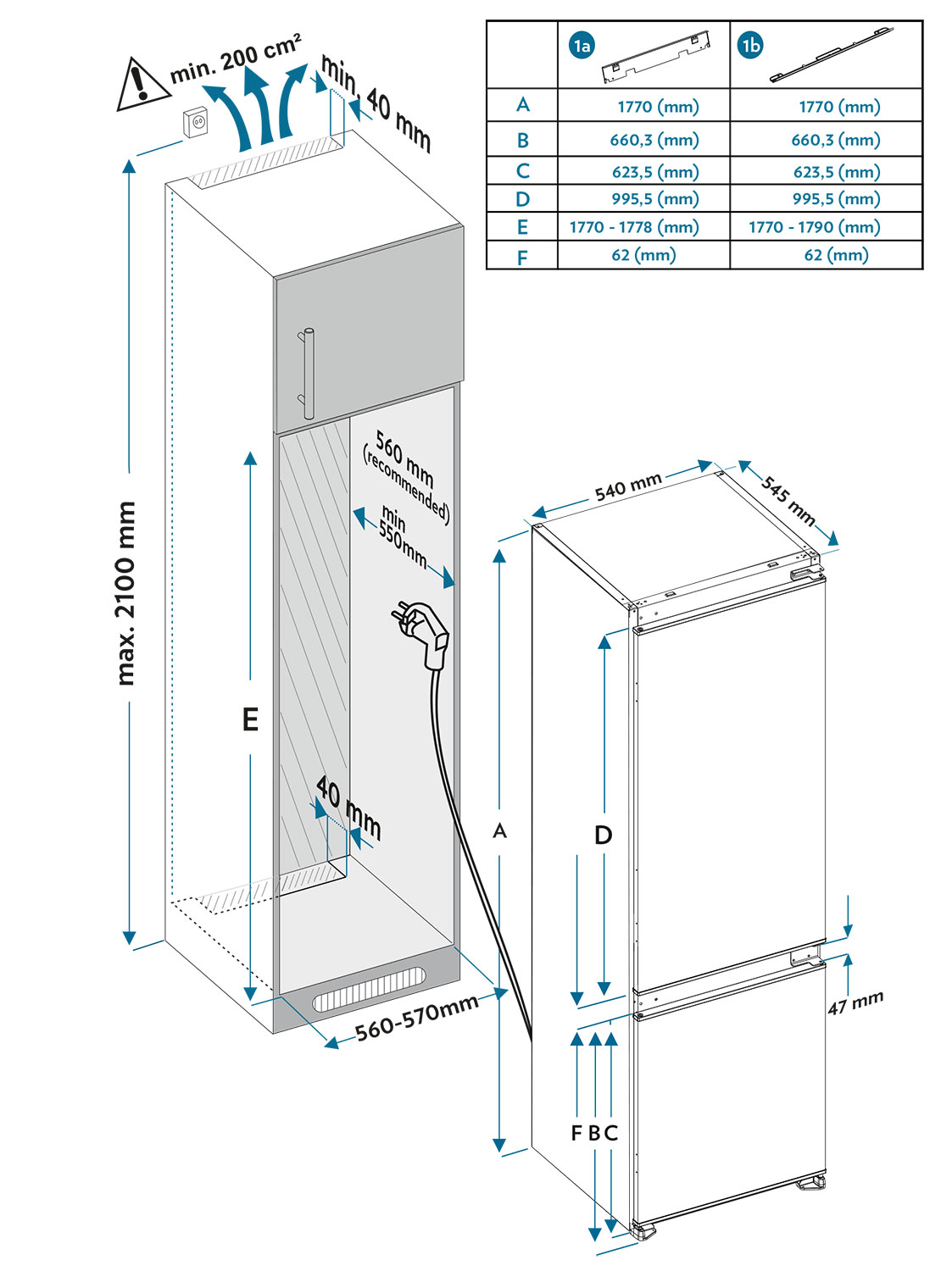 min. 200 cm²

min. 40 mm

|  | 1a | 1b |
|---|---|---|
| A | 1770 (mm) | 1770 (mm) |
| B | 660,3 (mm) | 660,3 (mm) |
| C | 623,5 (mm) | 623,5 (mm) |
| D | 995,5 (mm) | 995,5 (mm) |
| E | 1770 - 1778 (mm) | 1770 - 1790 (mm) |
| F | 62 (mm) | 62 (mm) |

max. 2100 mm

560 mm (recommended)

min 550mm

E

40 mm

560-570mm

540 mm

545 mm

A

D

47 mm

F B C