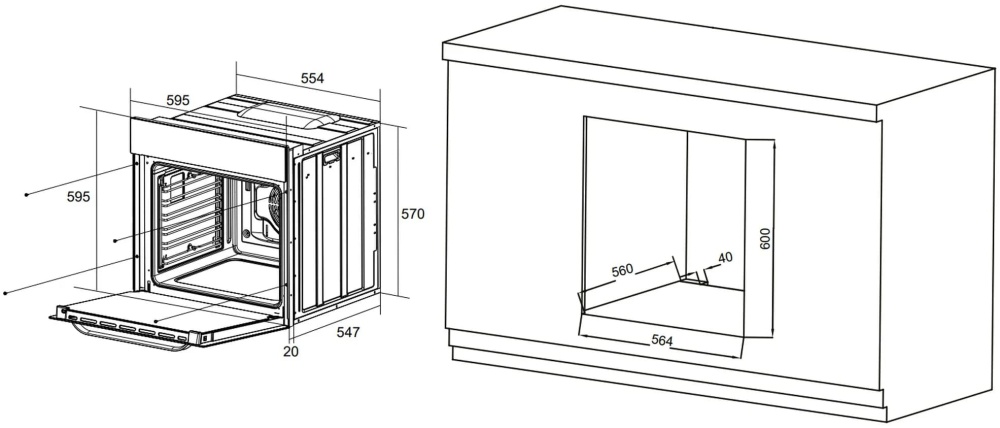 554
595
595
570
20
547
560
40
600
564