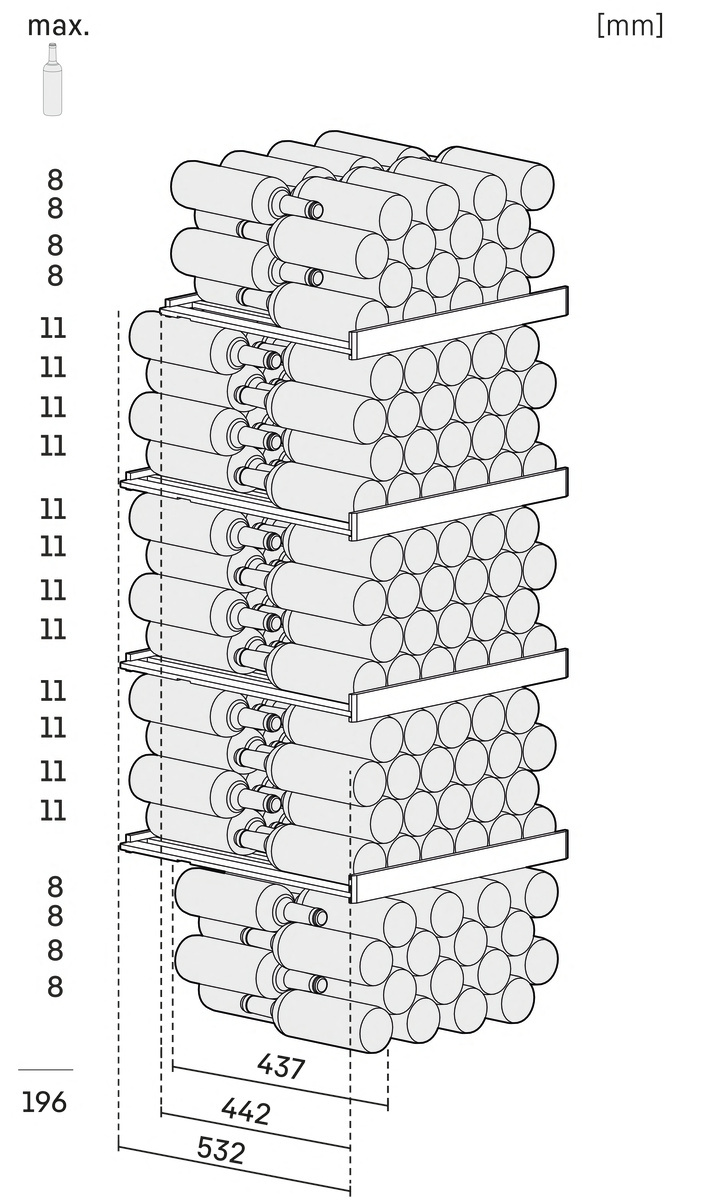 max.

[mm]

8
8
8
8
11
11
11
11
11
11
11
11
11
11
11
11
8
8
8
8

196

437
442
532