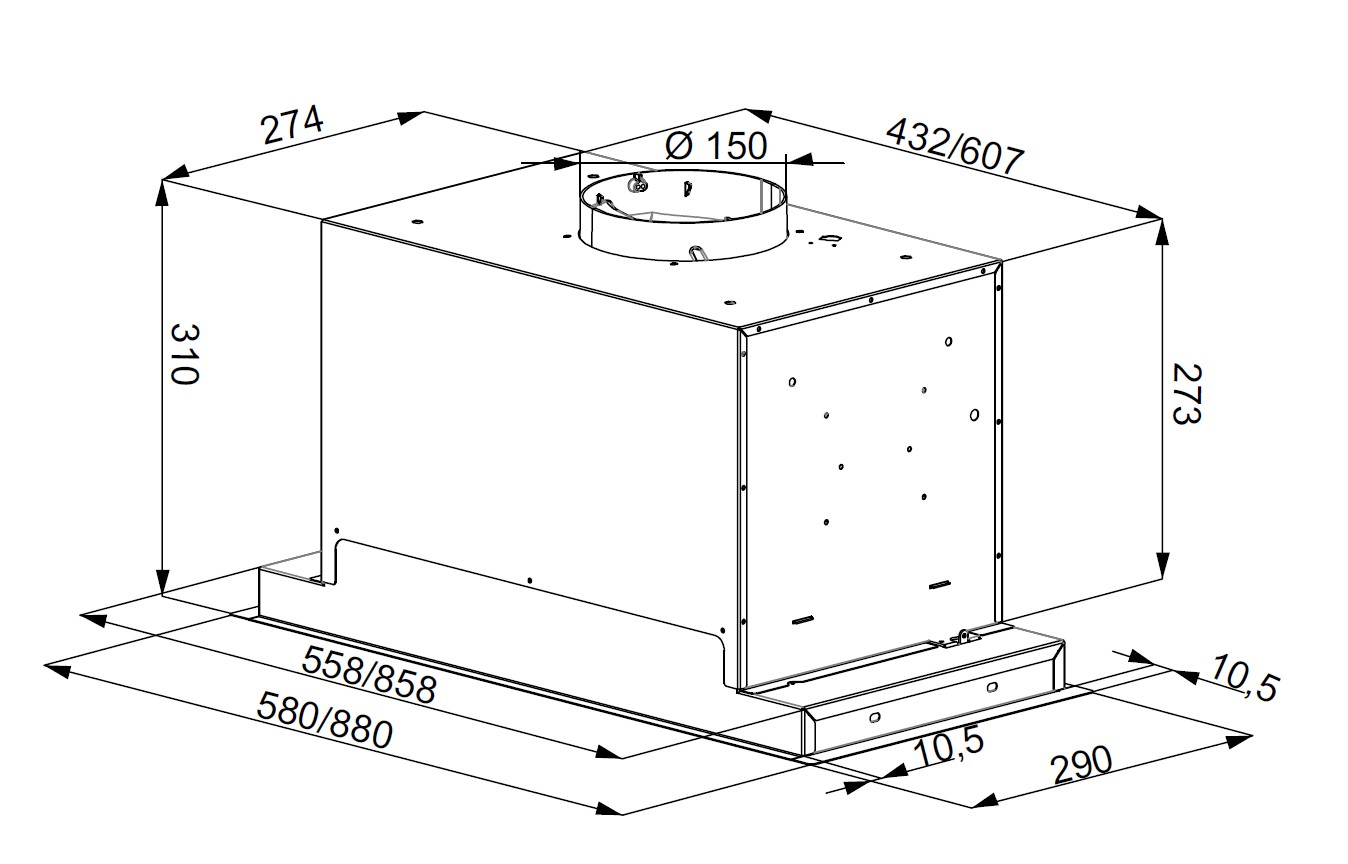 274
Ø 150
432/607
310
273
558/858
580/880
10,5
10,5
290