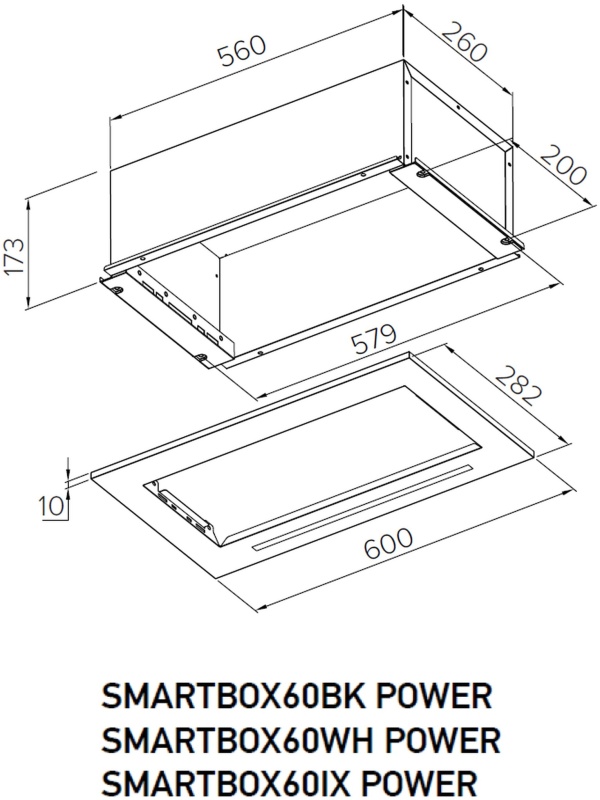 560
260
200
173
579
282
10
600

SMARTBOX60BK POWER
SMARTBOX60WH POWER
SMARTBOX60IX POWER