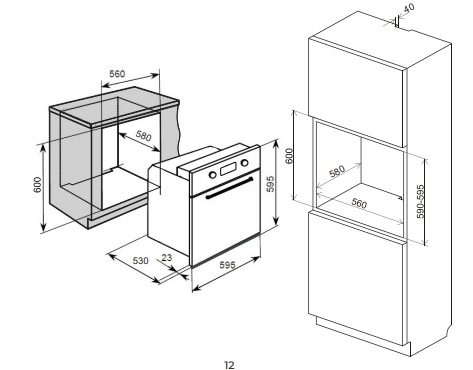 560
580
600
595
530
23
595
40
600
580
560
590-595
12