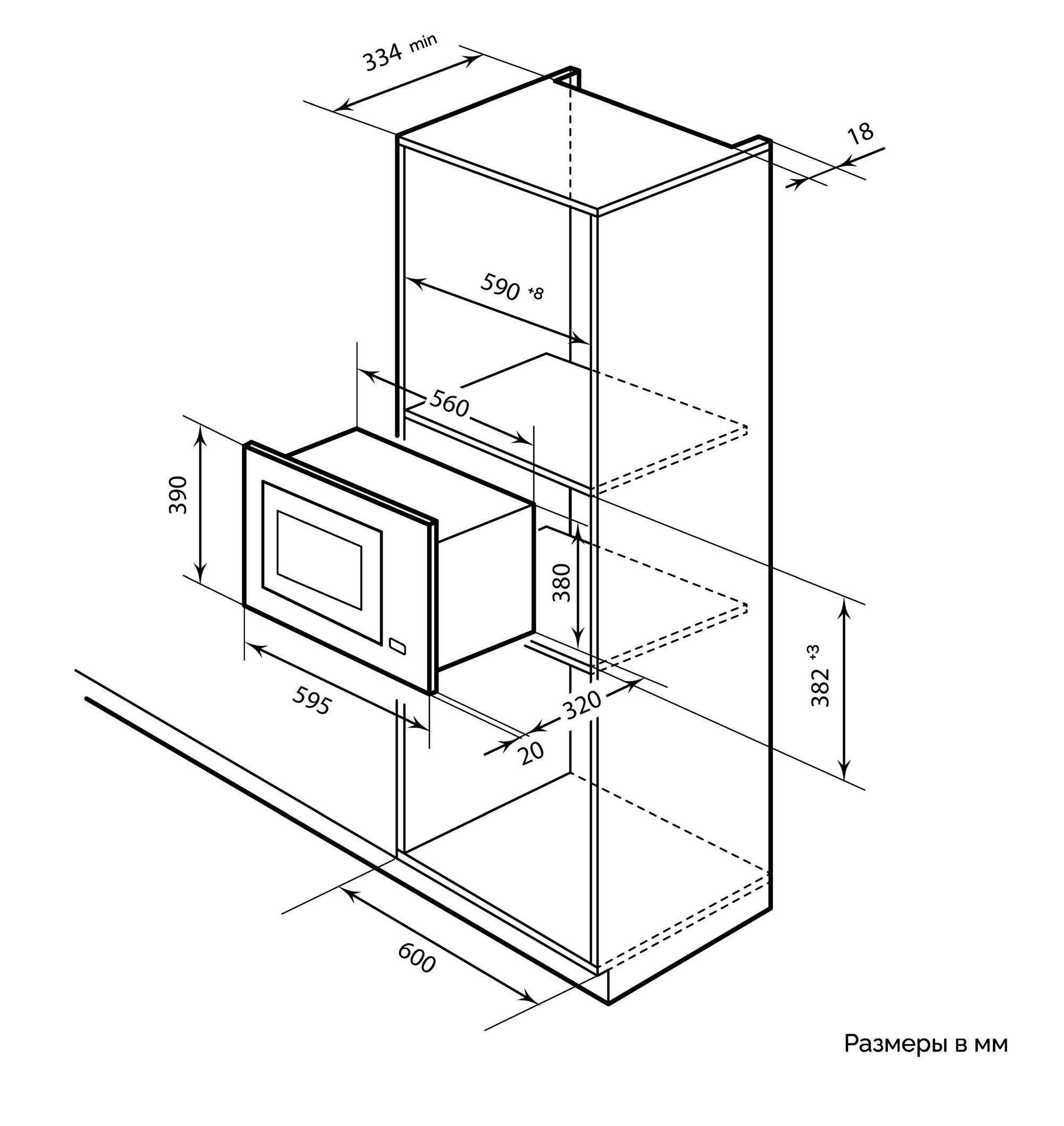 334 min
18
590 +8
560
390
380
382 +3
595
320
20
600
Размеры в мм