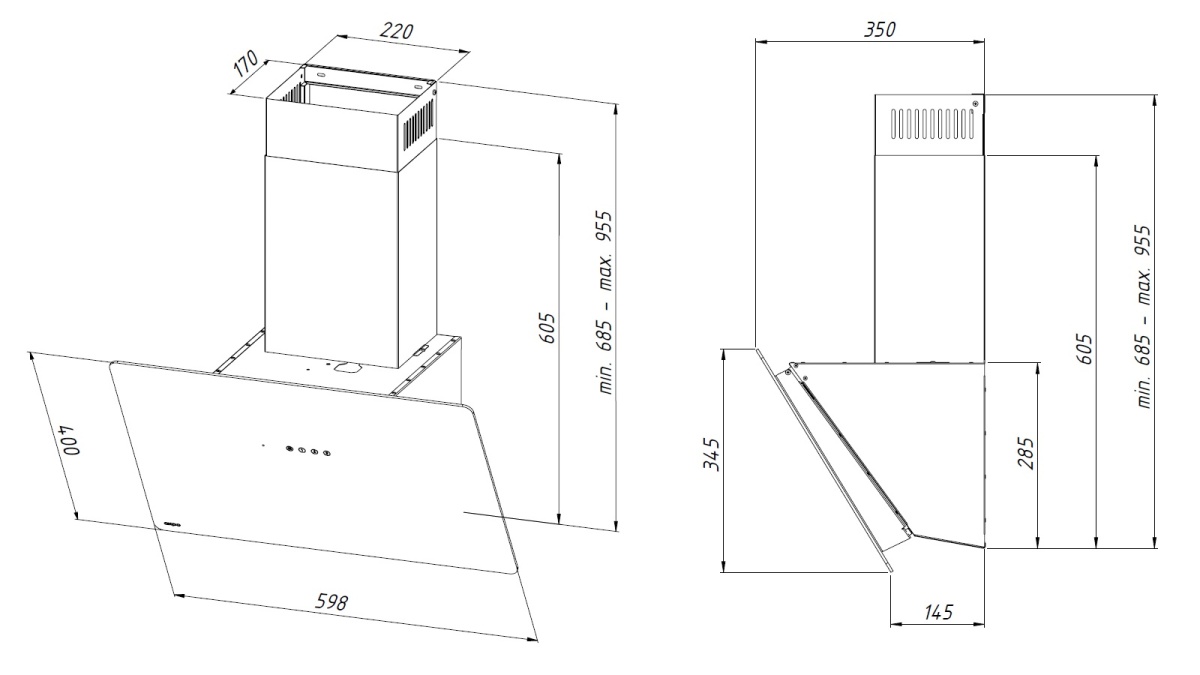 220
170
605
min. 685 – max. 955
400
598
350
605
min. 685 – max. 955
345
285
145