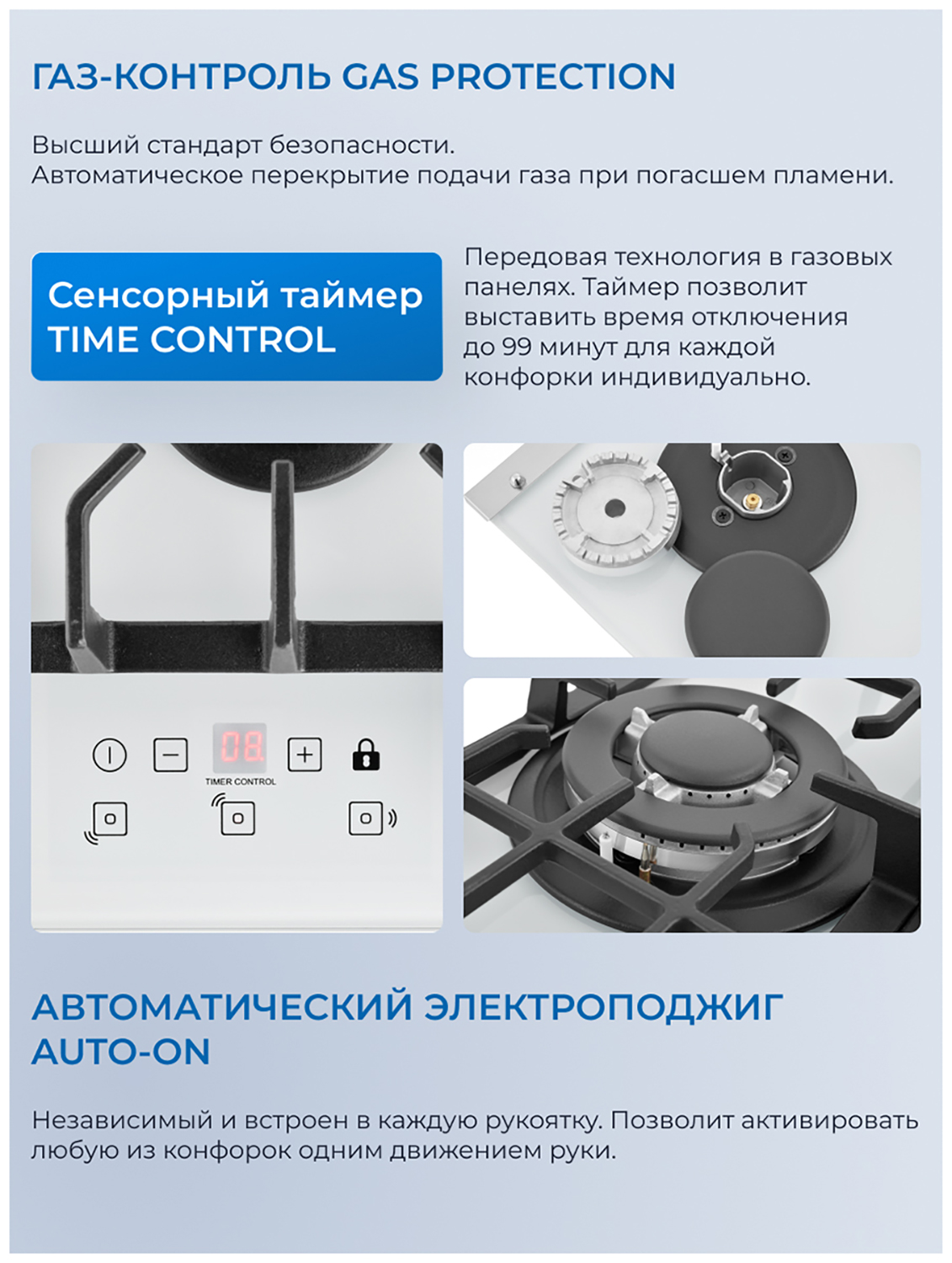 ГАЗ-КОНТРОЛЬ GAS PROTECTION

Высший стандарт безопасности.
Автоматическое перекрытие подачи газа при погасшем пламени.

Сенсорный таймер TIME CONTROL

Передовая технология в газовых панелях. Таймер позволит выставить время отключения до 99 минут для каждой конфорки индивидуально.

08

TIMER CONTROL

АВТОМАТИЧЕСКИЙ ЭЛЕКТРОПОДЖИГ AUTO-ON

Независимый и встроен в каждую рукоятку. Позволит активировать любую из конфорок одним движением руки.