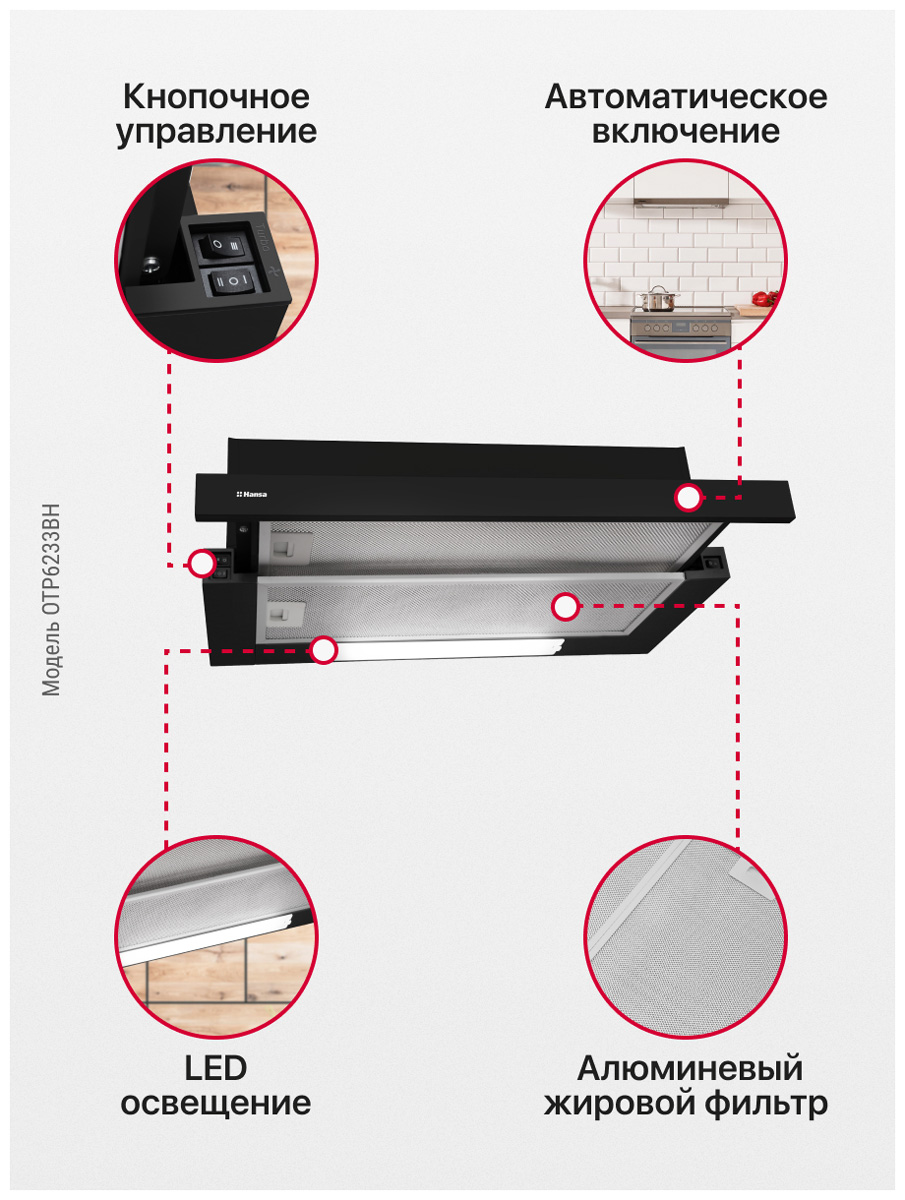 Кнопочное управление

Автоматическое включение

Модель OTP6233BH

Hansa

LED освещение

Алюминевый жировой фильтр