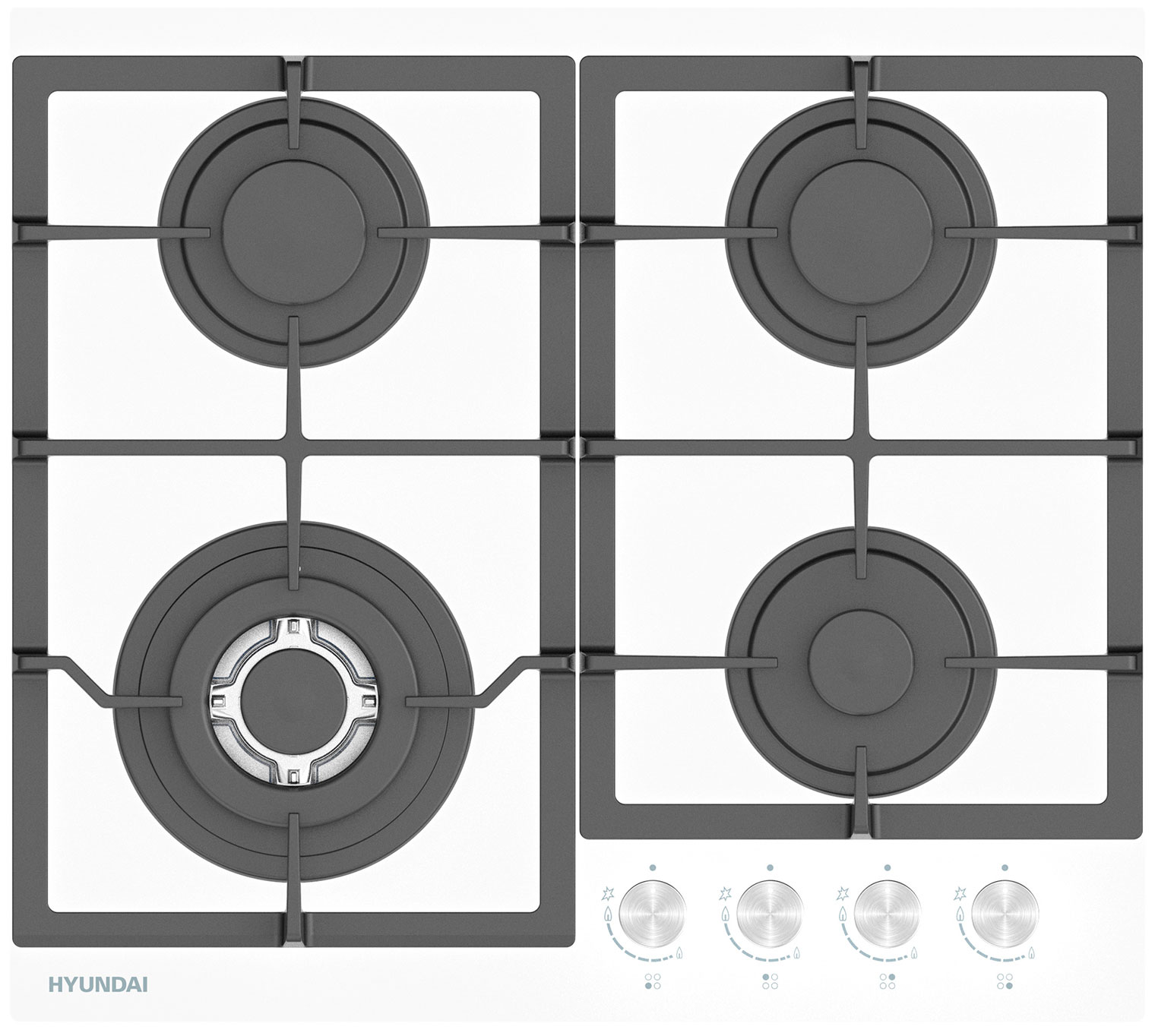 HYUNDAI