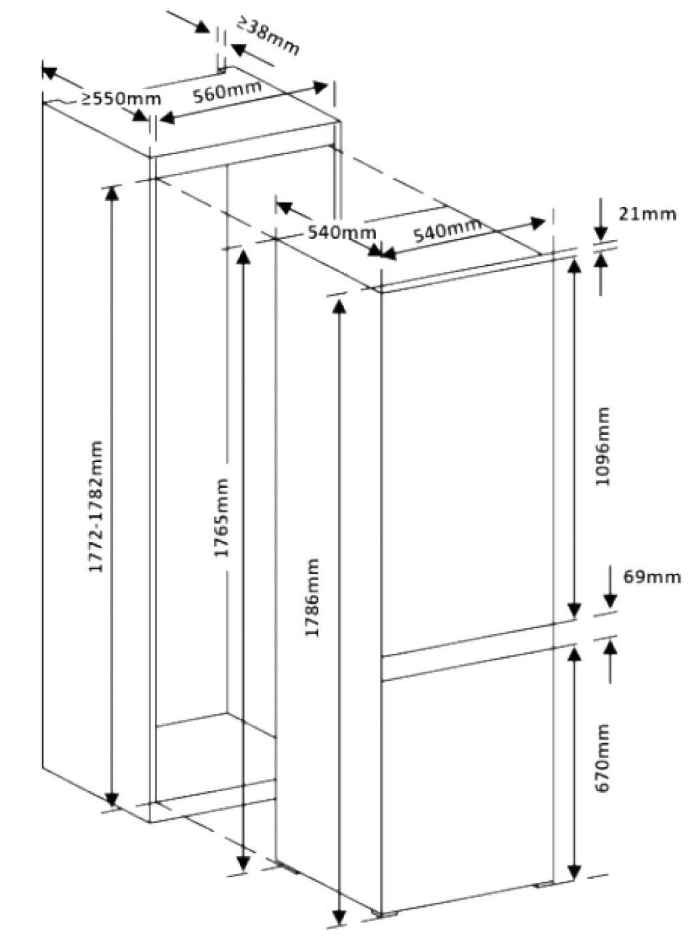 ≥38mm
≥550mm
560mm
540mm
540mm
21mm
1772-1782mm
1765mm
1786mm
1096mm
69mm
670mm