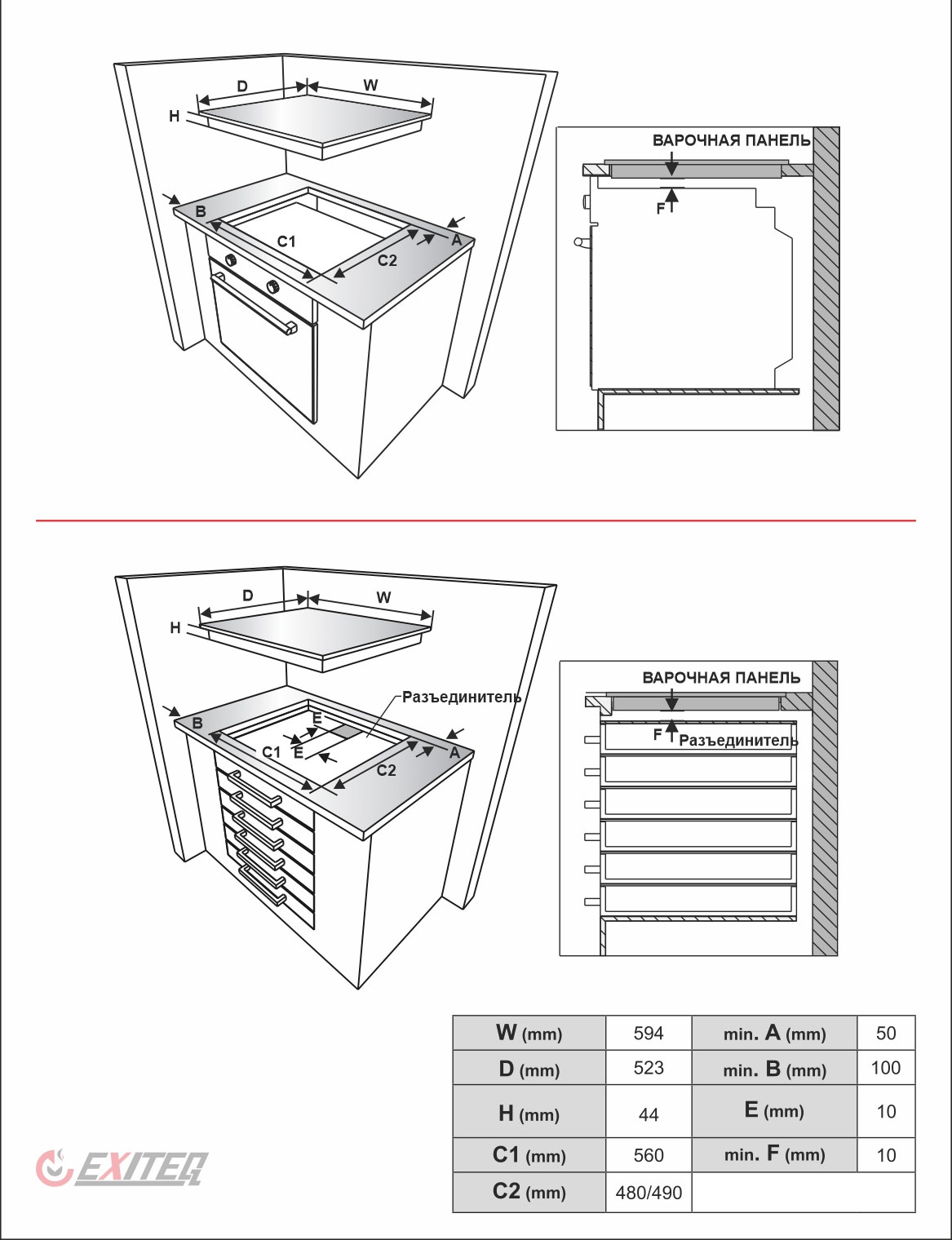 D W
H
B
C1
C2
A

ВАРОЧНАЯ ПАНЕЛЬ
F

D W
H
Разъединитель
B
E
C1
E
C2
A

ВАРОЧНАЯ ПАНЕЛЬ
F Разъединитель

| W (mm) | 594 | min. A (mm) | 50 |
|---|---|---|---|
| D (mm) | 523 | min. B (mm) | 100 |
| H (mm) | 44 | E (mm) | 10 |
| C1 (mm) | 560 | min. F (mm) | 10 |
| C2 (mm) | 480/490 | | |

EXITEQ