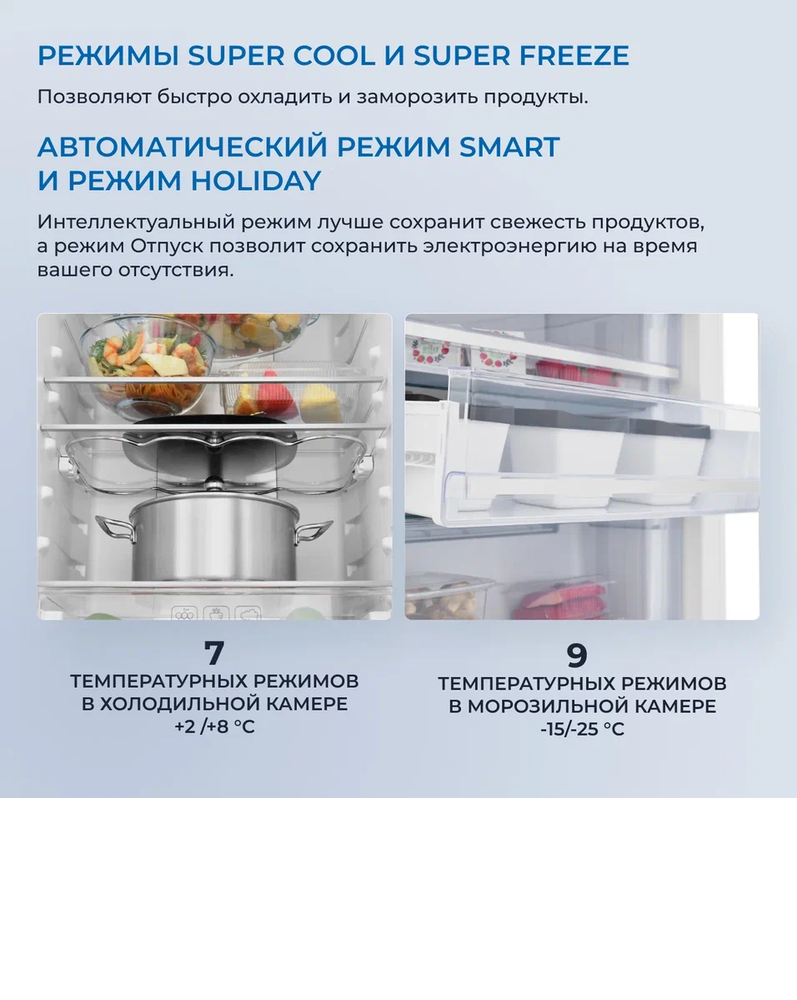 РЕЖИМЫ SUPER COOL И SUPER FREEZE

Позволяют быстро охладить и заморозить продукты.

АВТОМАТИЧЕСКИЙ РЕЖИМ SMART И РЕЖИМ HOLIDAY

Интеллектуальный режим лучше сохранит свежесть продуктов, а режим Отпуск позволит сохранить электроэнергию на время вашего отсутствия.

7
ТЕМПЕРАТУРНЫХ РЕЖИМОВ
В ХОЛОДИЛЬНОЙ КАМЕРЕ
+2 /+8 °C

9
ТЕМПЕРАТУРНЫХ РЕЖИМОВ
В МОРОЗИЛЬНОЙ КАМЕРЕ
-15/-25 °C