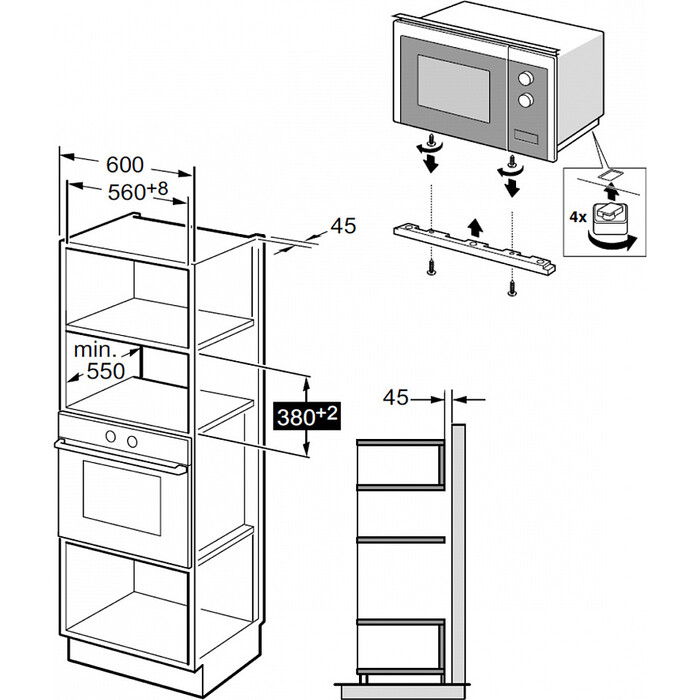 600
$560^{+8}$
45
4x
min.
550
$380^{+2}$
45