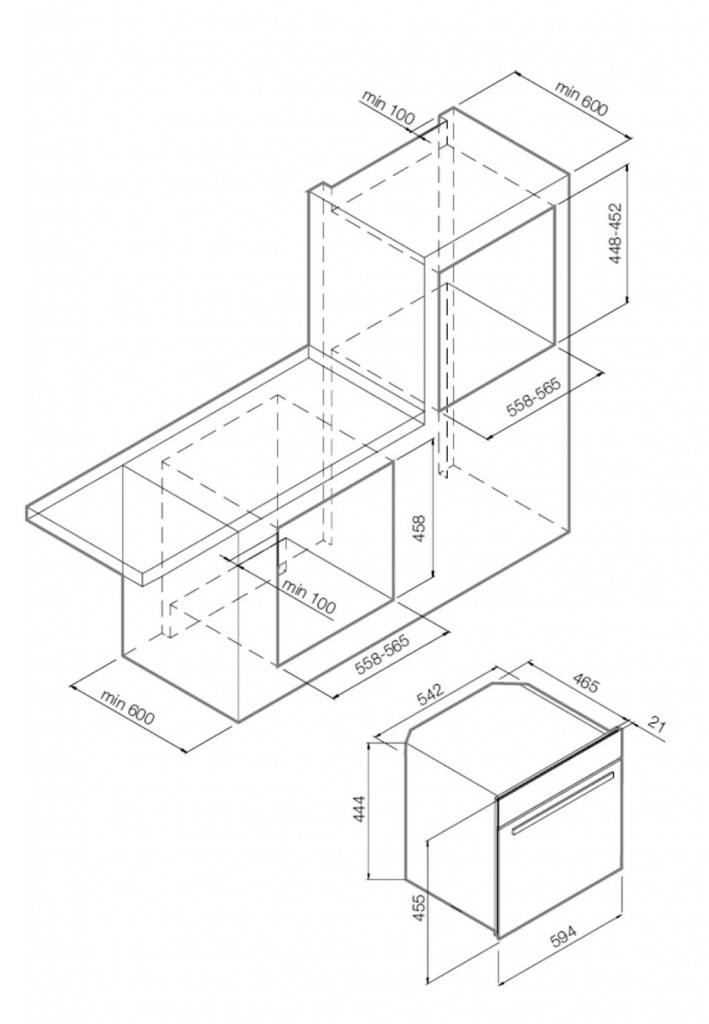 min 100
min 600
448-452
558-565
458
min 100
558-565
min 600
542
465
21
444
455
594