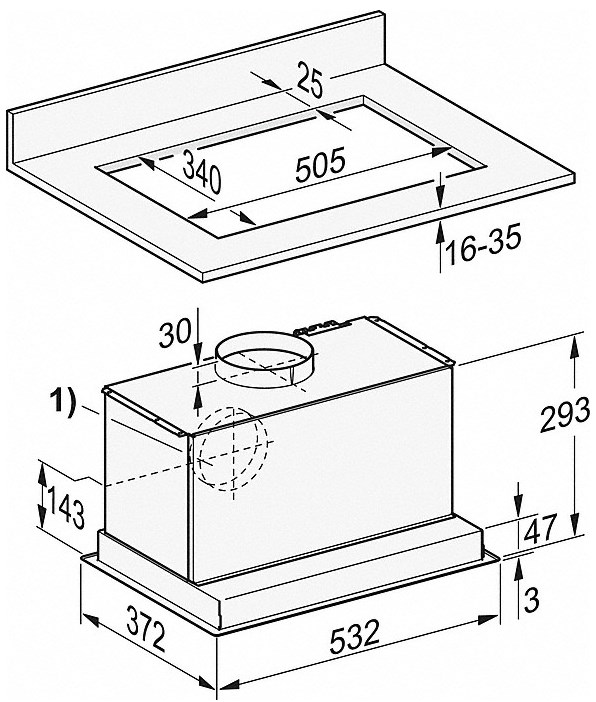 25
340
505
16-35
30
1)
293
143
47
3
372
532