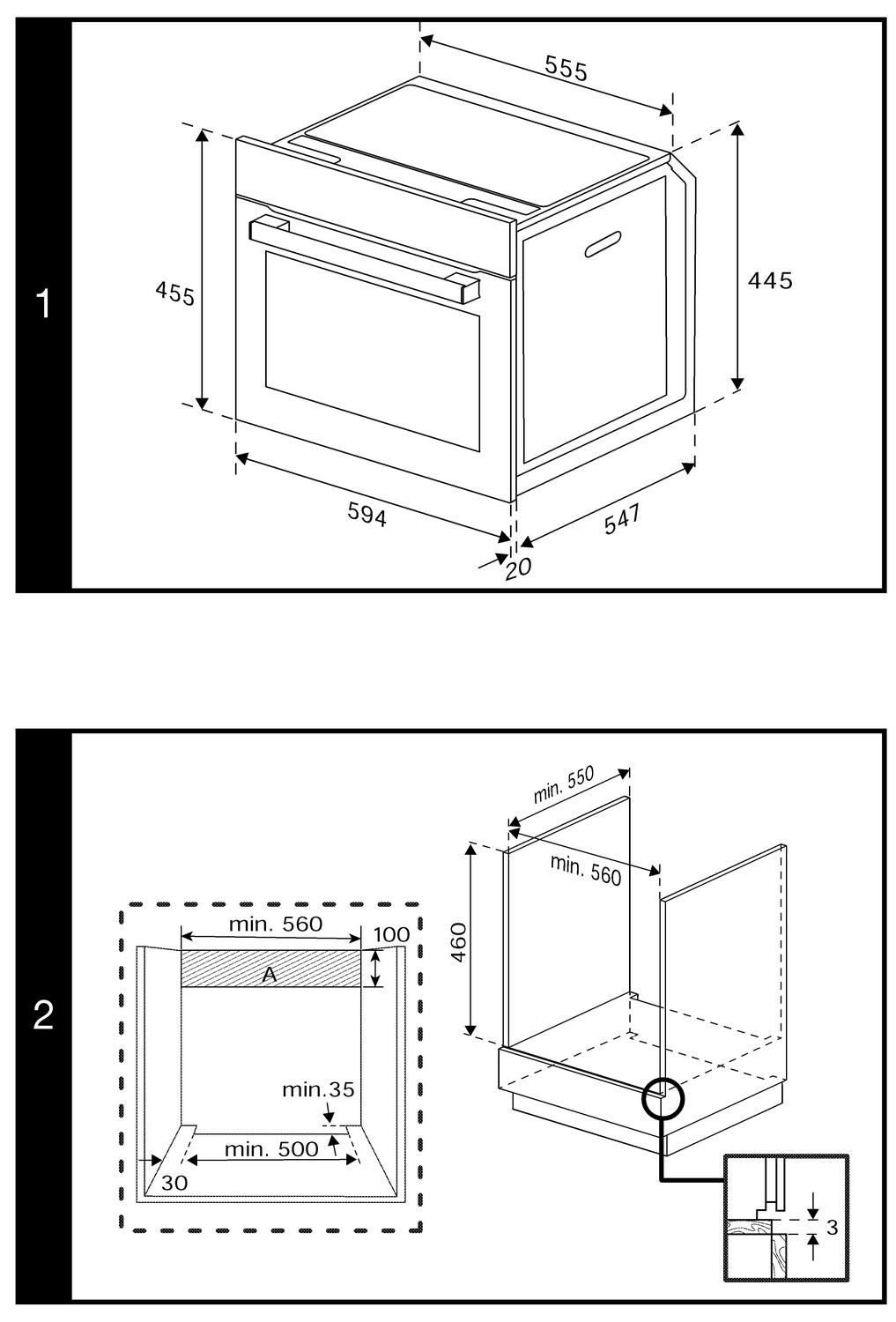 1

555

455

445

594

547

20

2

min. 560

100

A

min.35

min. 500

30

min. 550

min. 560

460

3