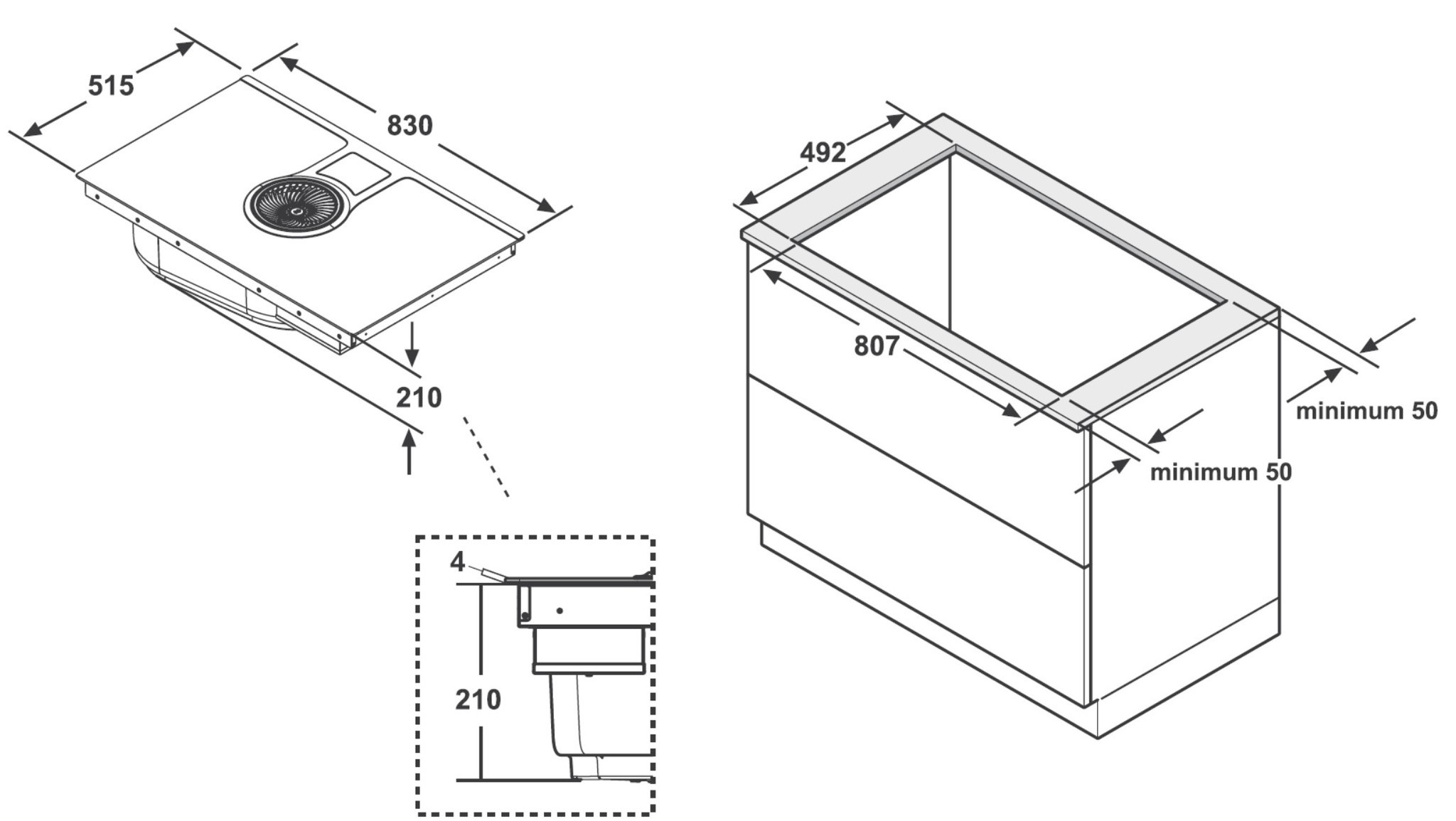 515

830

210

4

210

492

807

minimum 50

minimum 50