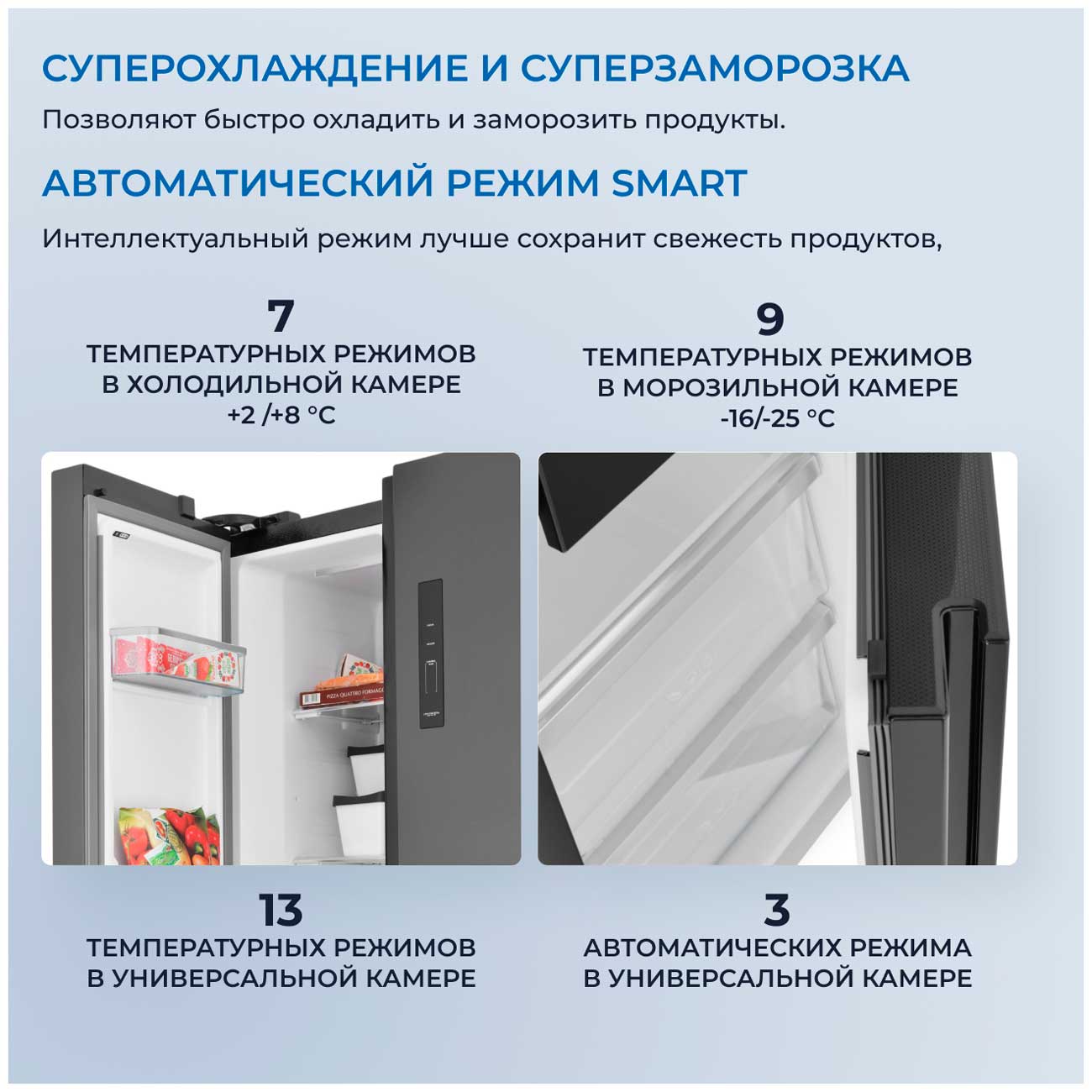 СУПЕРОХЛАЖДЕНИЕ И СУПЕРЗАМОРОЗКА

Позволяют быстро охладить и заморозить продукты.

АВТОМАТИЧЕСКИЙ РЕЖИМ SMART

Интеллектуальный режим лучше сохранит свежесть продуктов,

7
ТЕМПЕРАТУРНЫХ РЕЖИМОВ
В ХОЛОДИЛЬНОЙ КАМЕРЕ
+2 /+8 °C

9
ТЕМПЕРАТУРНЫХ РЕЖИМОВ
В МОРОЗИЛЬНОЙ КАМЕРЕ
-16/-25 °C

PIZZA QUATTRO FORMAGGI

13
ТЕМПЕРАТУРНЫХ РЕЖИМОВ
В УНИВЕРСАЛЬНОЙ КАМЕРЕ

3
АВТОМАТИЧЕСКИХ РЕЖИМА
В УНИВЕРСАЛЬНОЙ КАМЕРЕ