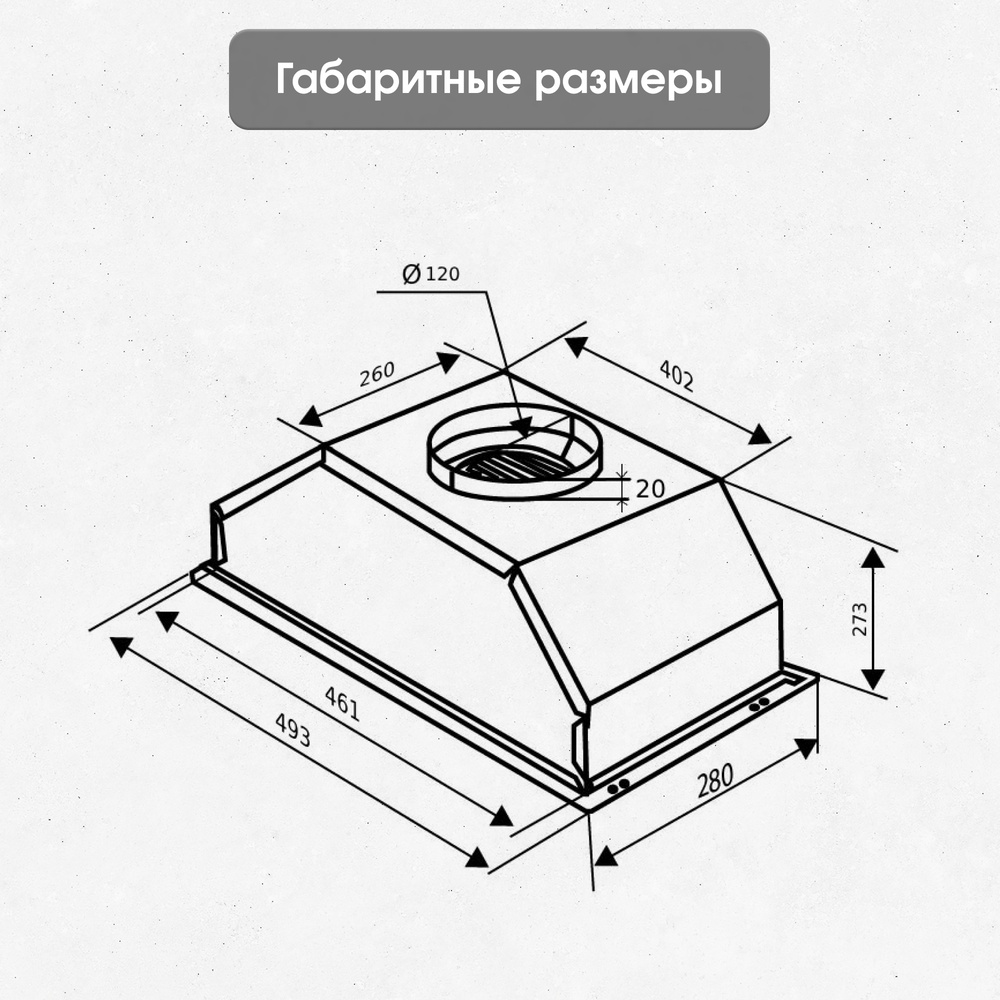 Габаритные размеры

Ø120

260

402

20

273

461

493

280