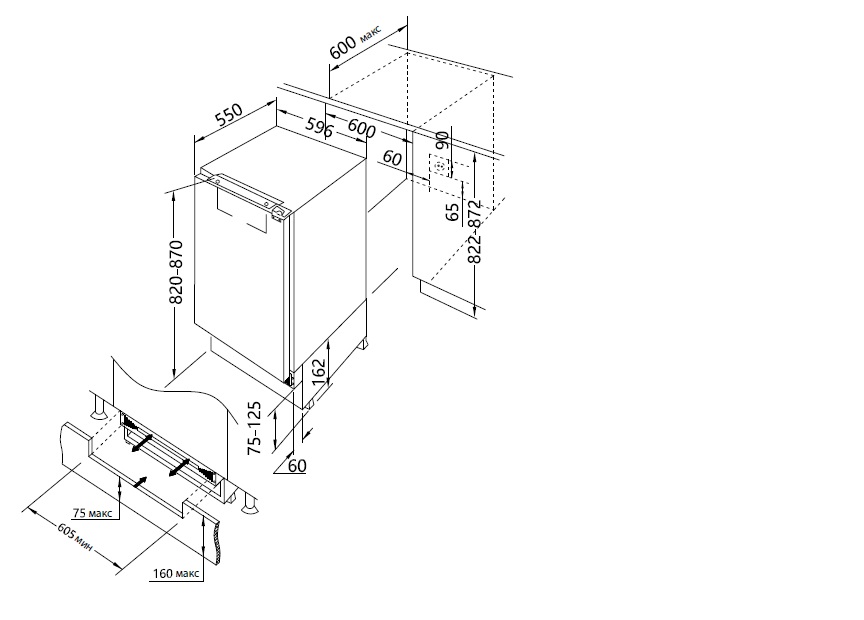 600 макс
550
596
600
60
90
65
822-872
820-870
162
75-125
60
75 макс
605 мин
160 макс